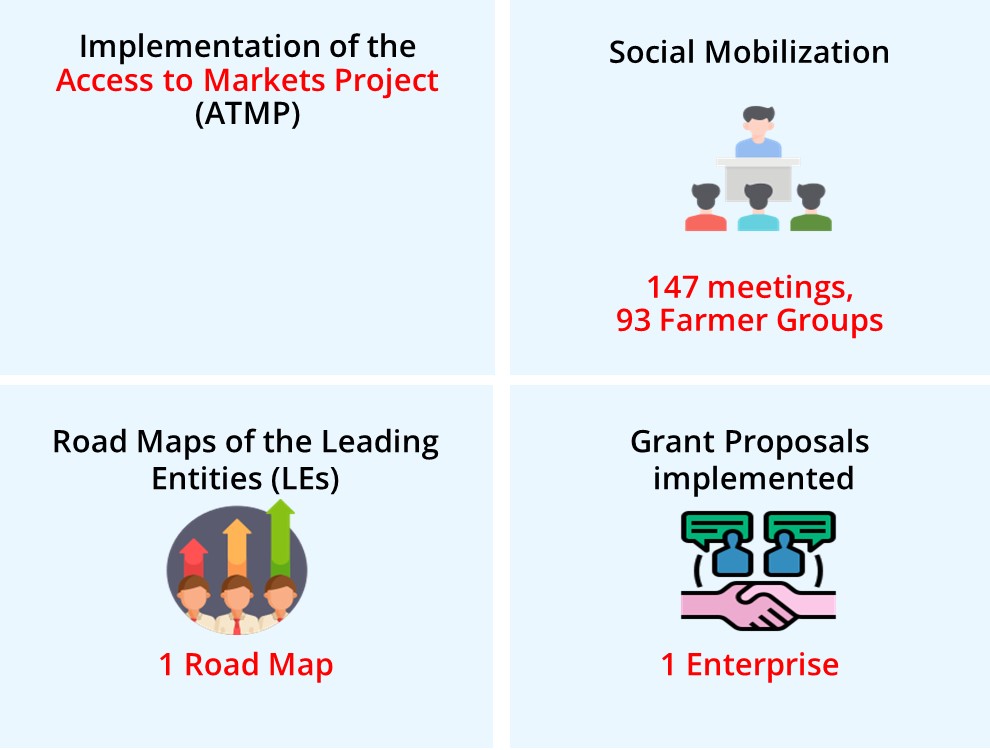 Implementation of the Access to Markets Project (ATMP)

Social Mobilization

147 meetings, 93 Farmer Groups

Road Maps of the Leading Entities (LEs)

1 Road Map

Grant Proposals implemented

1 Enterprise